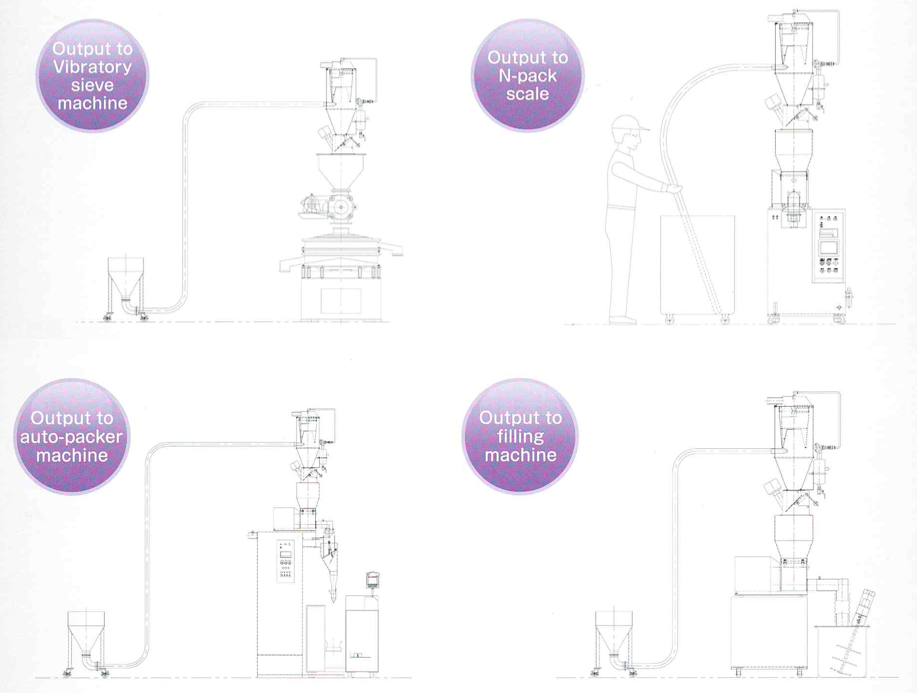 Output to Vibratory sieve machine

Output to N-pack scale

Output to auto-packer machine

Output to filling machine