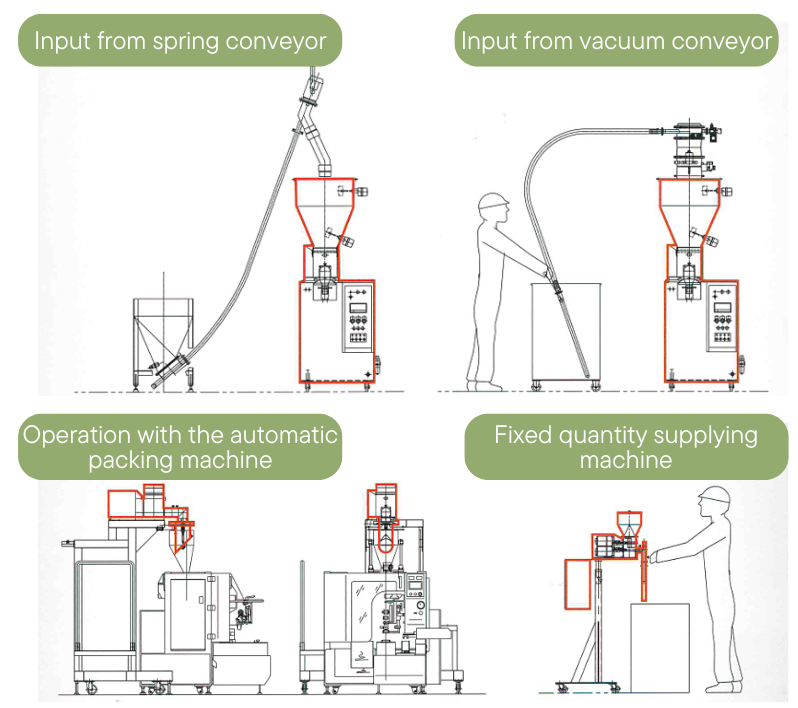 Input from spring conveyor

Input from vacuum conveyor

Operation with the automatic packing machine

Fixed quantity supplying machine